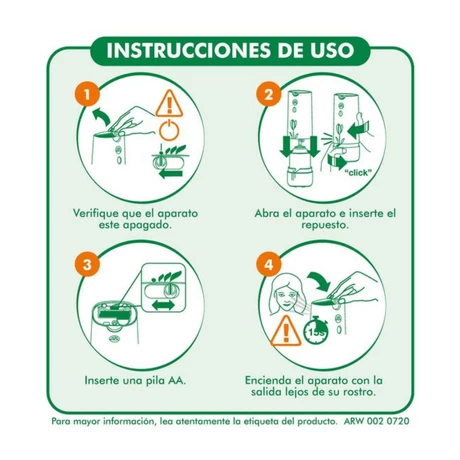 INSTRUCCIONES DE USO

1

Verifique que el aparato este apagado.

2

"click"

Abra el aparato e inserte el repuesto.

3

Inserte una pila AA.

4

15s

Encienda el aparato con la salida lejos de su rostro.

Para mayor información, lea atentamente la etiqueta del producto. ARW 002 0720